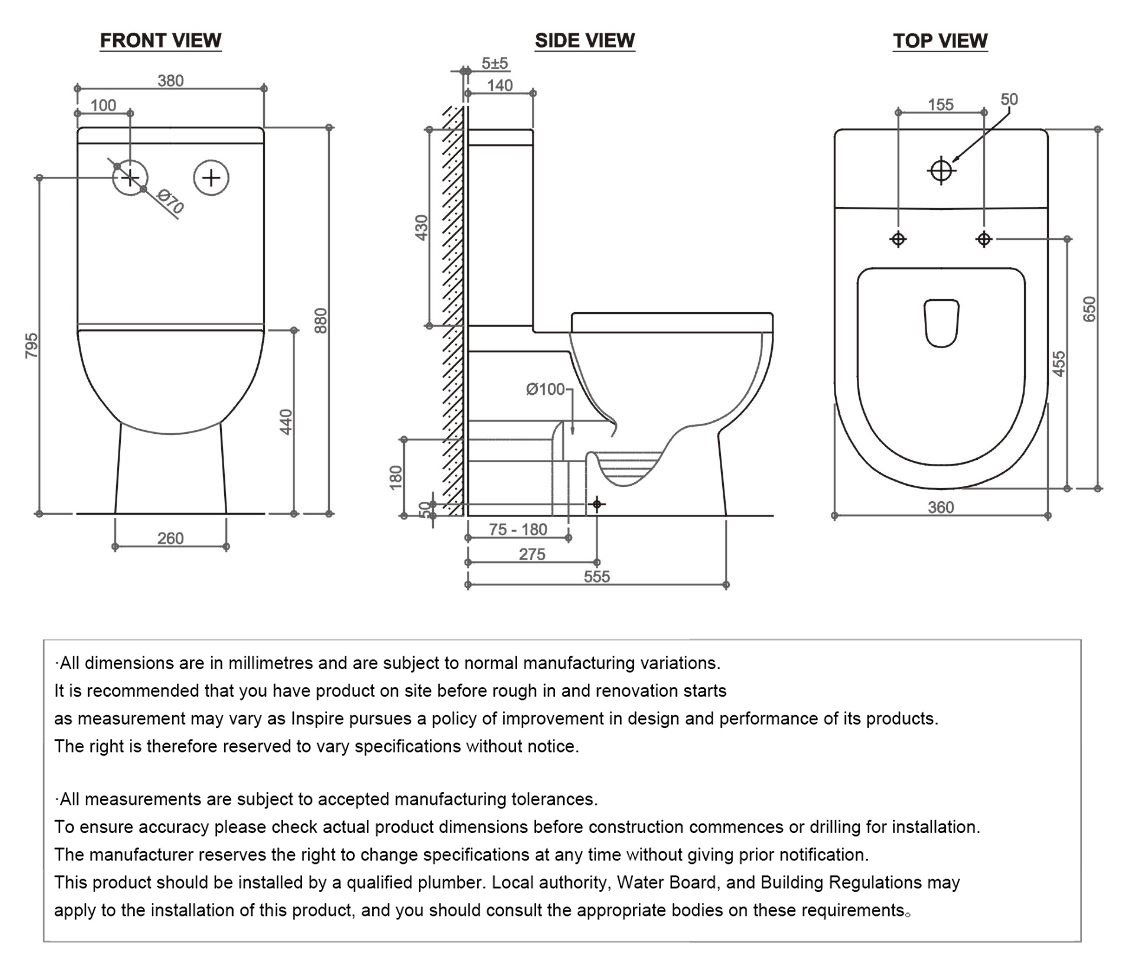 FRONT VIEW

380

100

Ø70

795

880

440

260

SIDE VIEW

5±5

140

430

Ø100

180

50

75 - 180

275

555

TOP VIEW

155

50

650

455

360

·All dimensions are in millimetres and are subject to normal manufacturing variations.
It is recommended that you have product on site before rough in and renovation starts as measurement may vary as Inspire pursues a policy of improvement in design and performance of its products.
The right is therefore reserved to vary specifications without notice.

·All measurements are subject to accepted manufacturing tolerances.
To ensure accuracy please check actual product dimensions before construction commences or drilling for installation.
The manufacturer reserves the right to change specifications at any time without giving prior notification.
This product should be installed by a qualified plumber. Local authority, Water Board, and Building Regulations may apply to the installation of this product, and you should consult the appropriate bodies on these requirements。